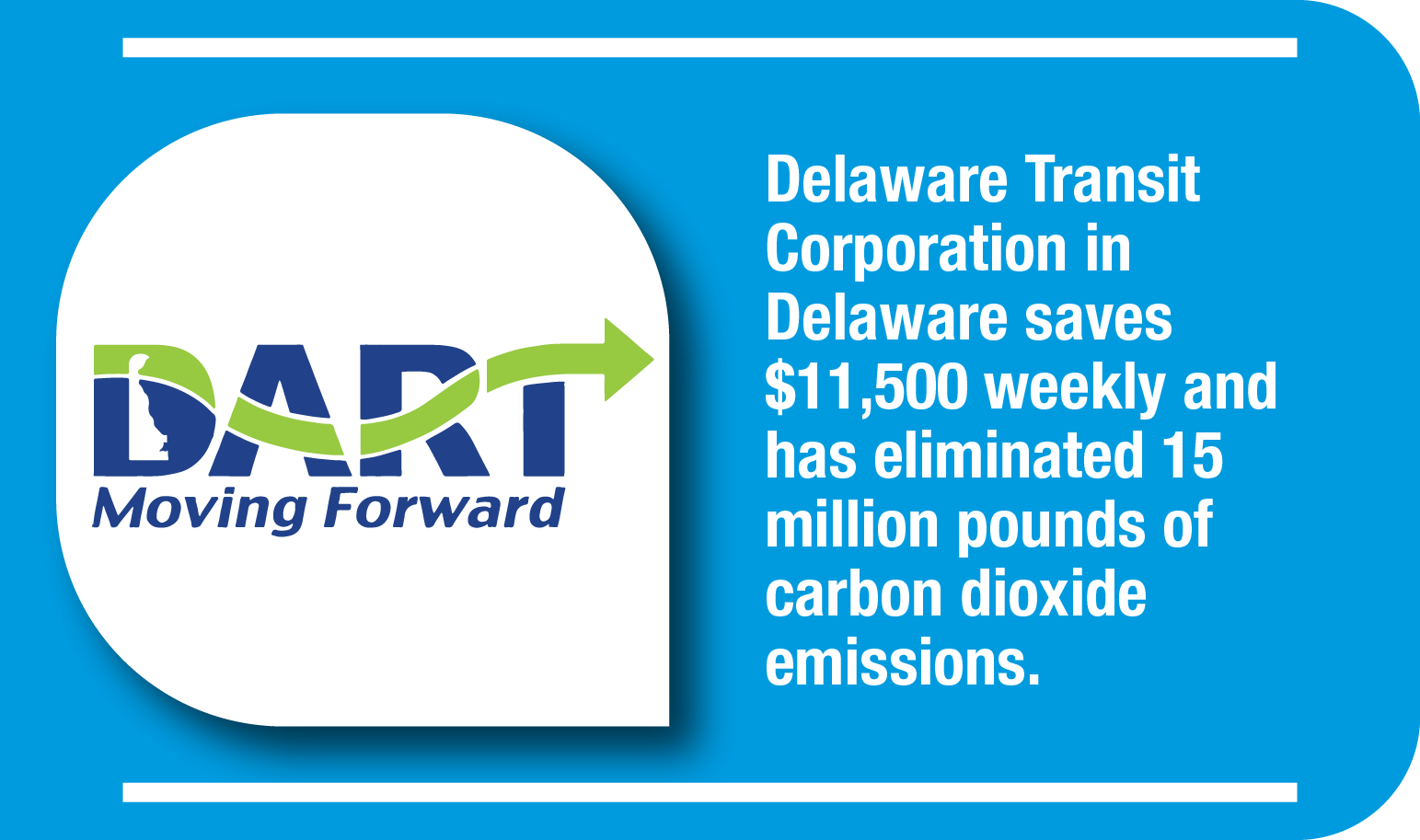 DART
Moving Forward

Delaware Transit Corporation in Delaware saves \$11,500 weekly and has eliminated 15 million pounds of carbon dioxide emissions.